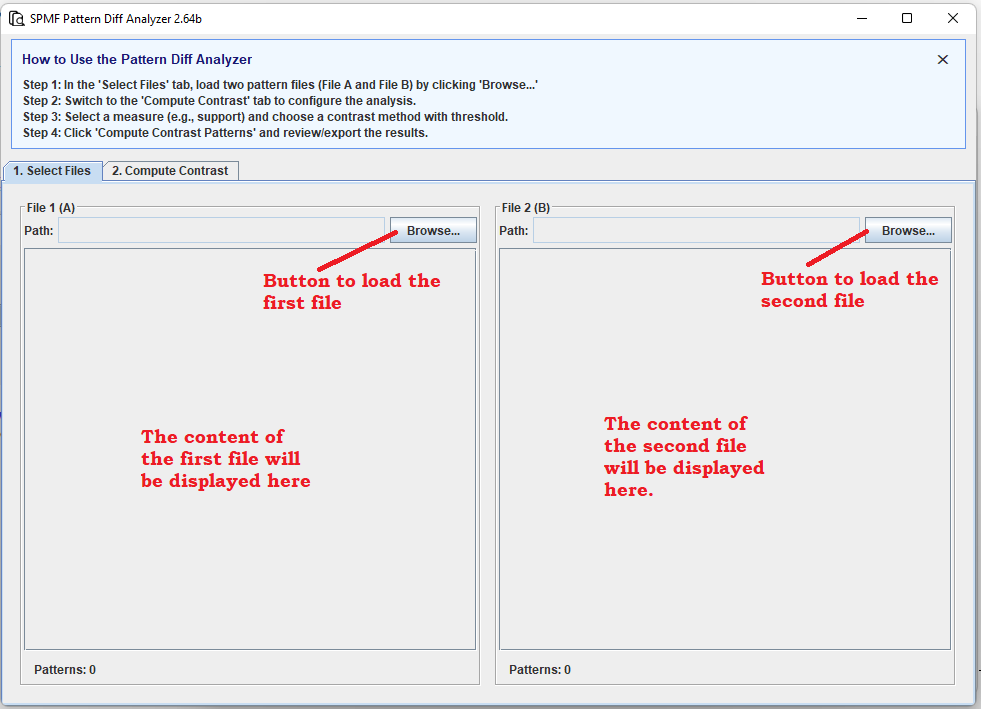 SPMF Pattern Diff Analyzer 2.64b

How to Use the Pattern Diff Analyzer

Step 1: In the 'Select Files' tab, load two pattern files (File A and File B) by clicking 'Browse...'
Step 2: Switch to the 'Compute Contrast' tab to configure the analysis.
Step 3: Select a measure (e.g., support) and choose a contrast method with threshold.
Step 4: Click 'Compute Contrast Patterns' and review/export the results.

1. Select Files
2. Compute Contrast

File 1 (A)
Path:
Browse...

Button to load the first file

The content of the first file will be displayed here

Patterns: 0

File 2 (B)
Path:
Browse...

Button to load the second file

The content of the second file will be displayed here.

Patterns: 0