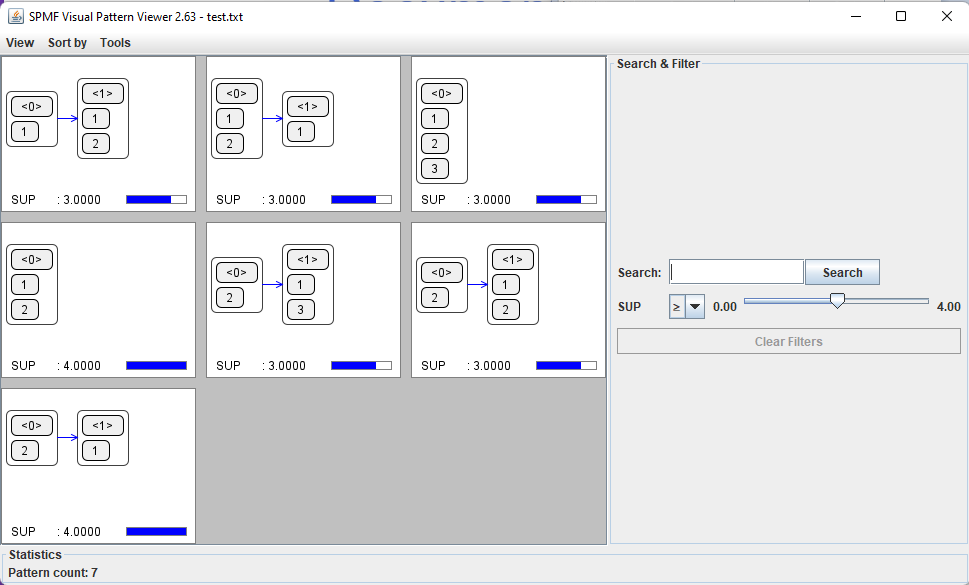 SPMF Visual Pattern Viewer 2.63 - test.txt

View Sort by Tools

<0>
1
<1>
1
2
SUP : 3.0000

<0>
1
2
<1>
1
SUP : 3.0000

<0>
1
2
3
SUP : 3.0000

<0>
1
2
SUP : 4.0000

<0>
2
<1>
1
3
SUP : 3.0000

<0>
2
<1>
1
2
SUP : 3.0000

<0>
2
<1>
1
SUP : 4.0000

Search & Filter

Search:
Search
SUP ≥ 0.00 4.00
Clear Filters

Statistics
Pattern count: 7